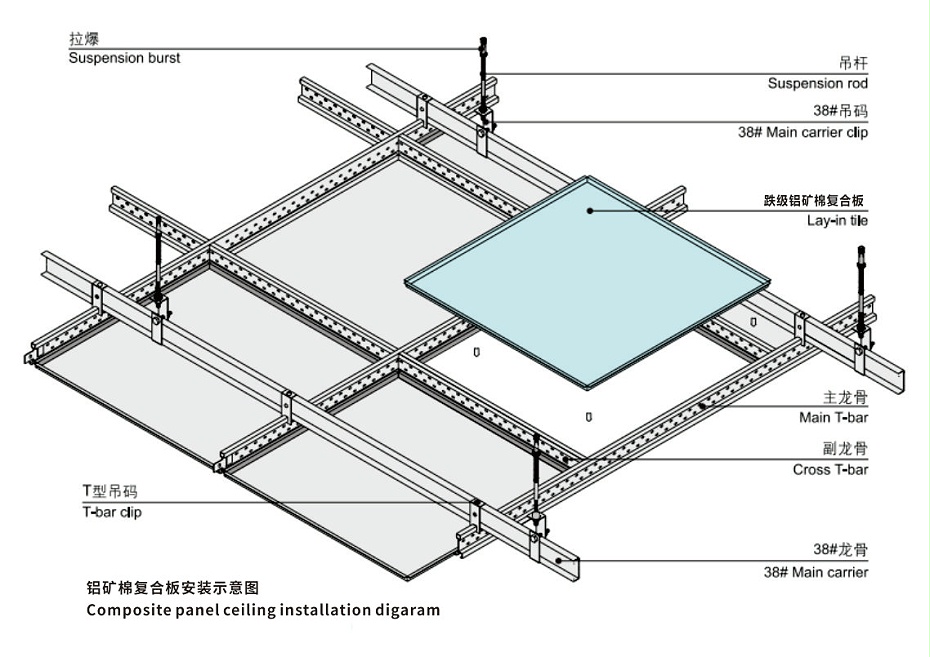 拉爆
Suspension burst

吊杆
Suspension rod

38#吊码
38# Main carrier clip

跌级铝矿棉复合板
Lay-in tile

主龙骨
Main T-bar

副龙骨
Cross T-bar

T型吊码
T-bar clip

38#龙骨
38# Main carrier

铝矿棉复合板安装示意图
Composite panel ceiling installation digaram